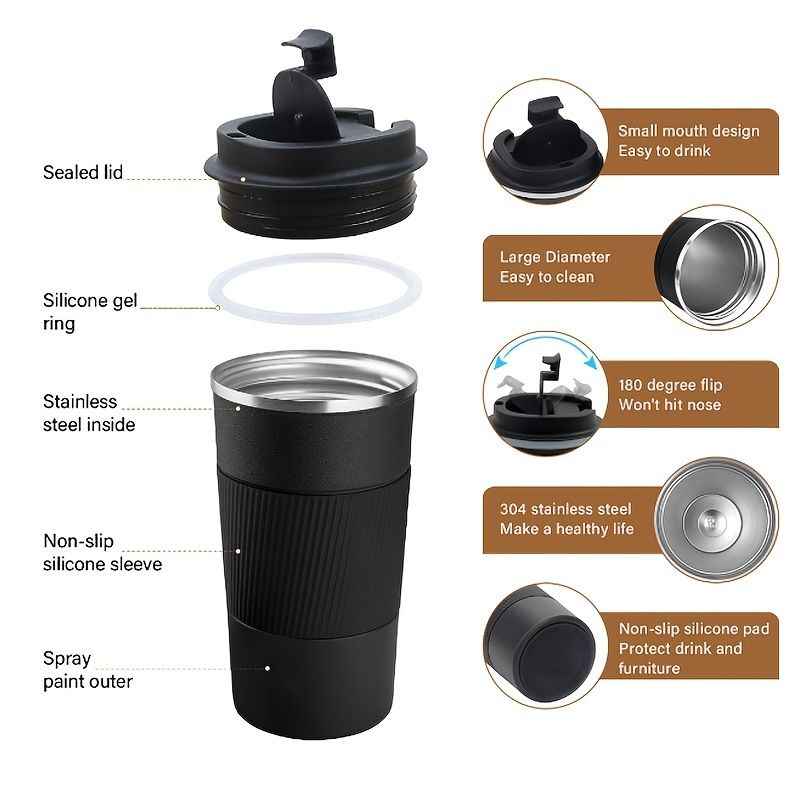 Sealed lid

Silicone gel ring

Stainless steel inside

Non-slip silicone sleeve

Spray paint outer

Small mouth design
Easy to drink

Large Diameter
Easy to clean

180 degree flip
Won't hit nose

304 stainless steel
Make a healthy life

Non-slip silicone pad
Protect drink and furniture