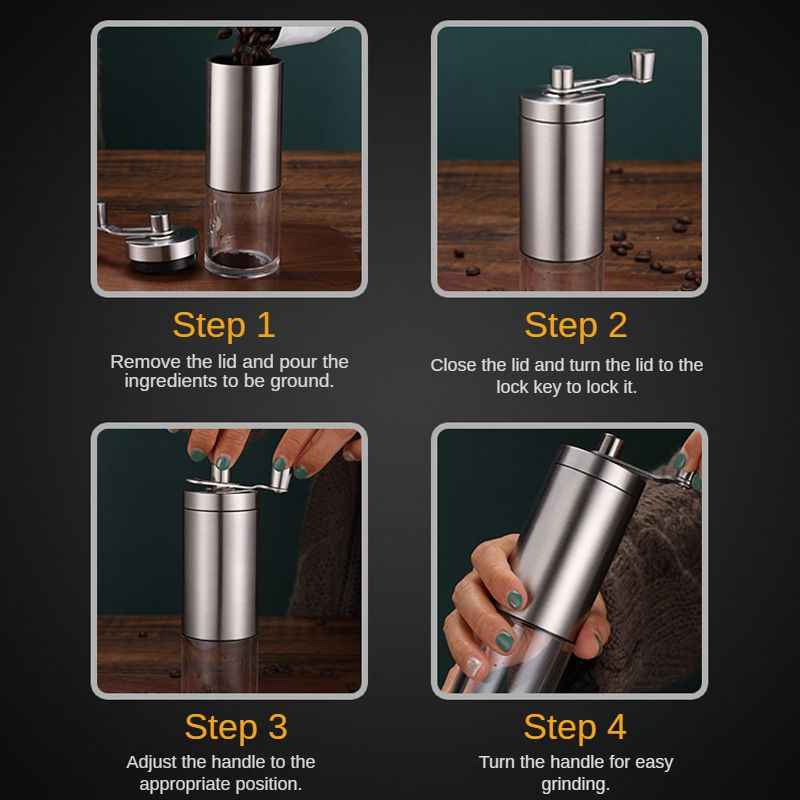 Step 1

Remove the lid and pour the ingredients to be ground.

Step 2

Close the lid and turn the lid to the lock key to lock it.

Step 3

Adjust the handle to the appropriate position.

Step 4

Turn the handle for easy grinding.