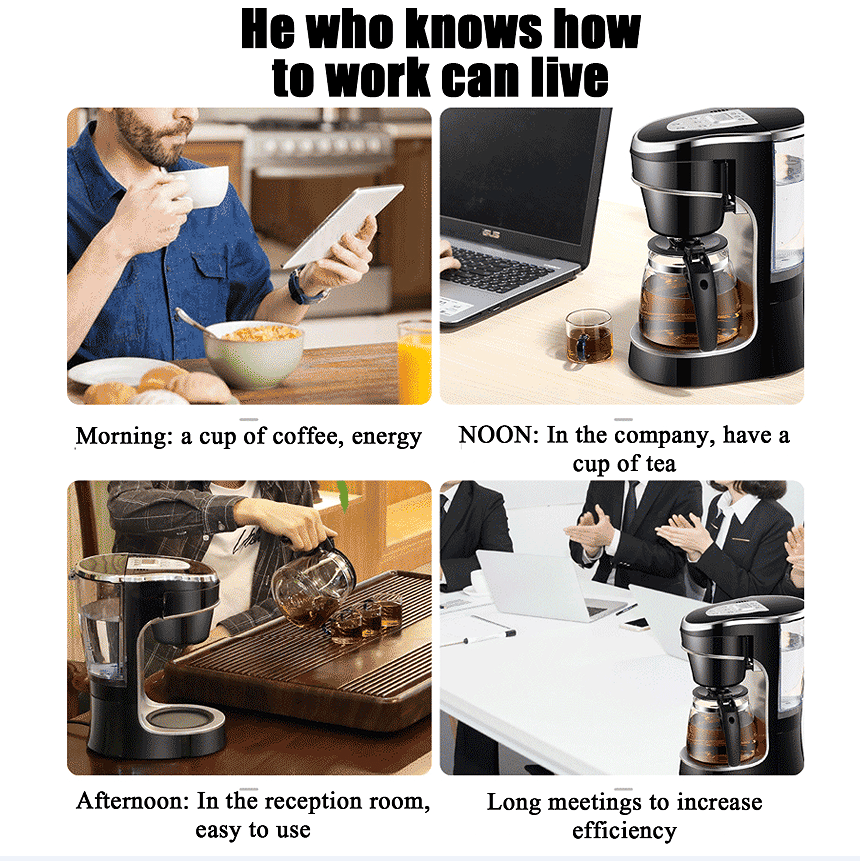 He who knows how to work can live

Morning: a cup of coffee, energy

NOON: In the company, have a cup of tea

Afternoon: In the reception room, easy to use

Long meetings to increase efficiency