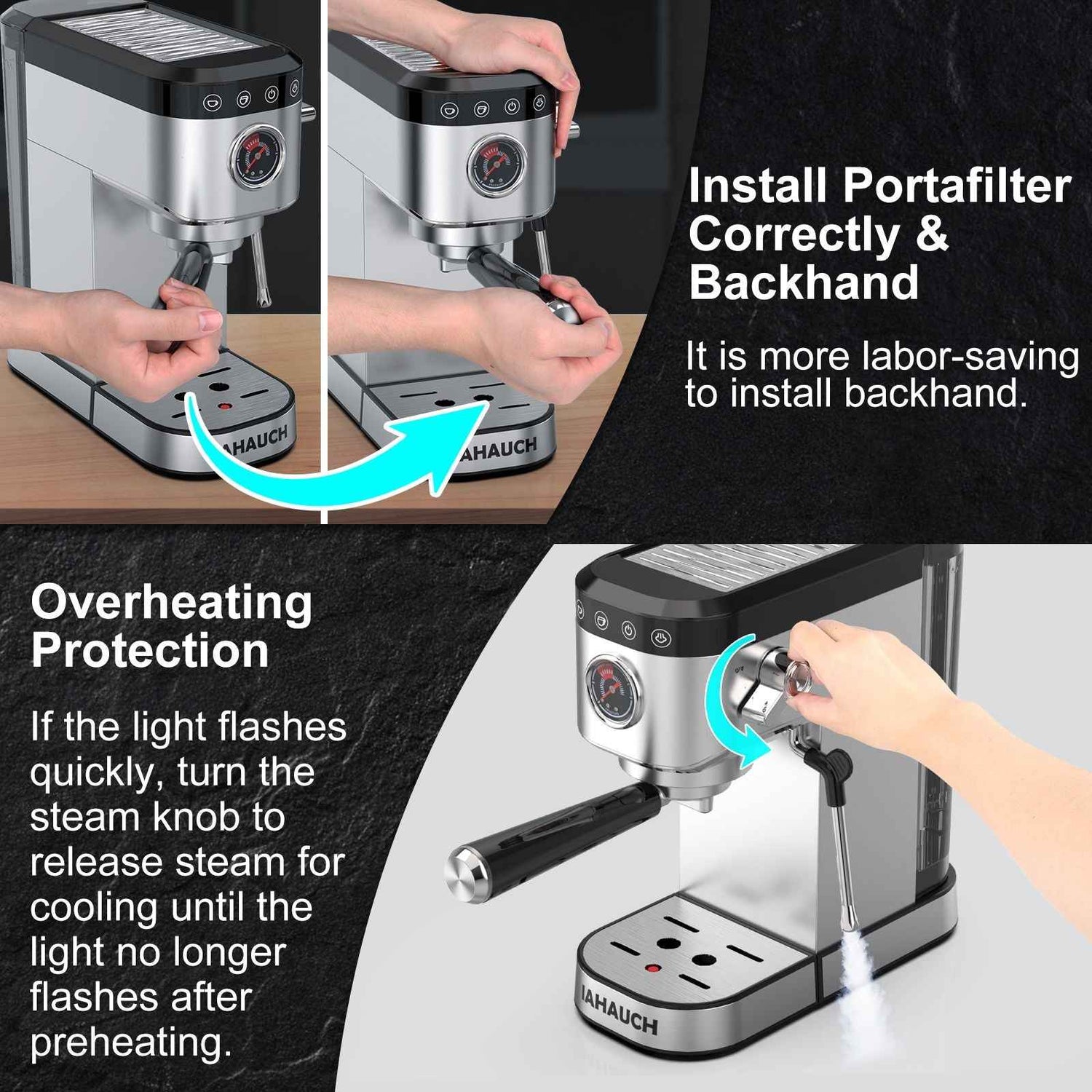 AHAUCH

AHAUCH

Install Portafilter Correctly & Backhand

It is more labor-saving to install backhand.

Overheating Protection

If the light flashes quickly, turn the steam knob to release steam for cooling until the light no longer flashes after preheating.

IAHAUCH