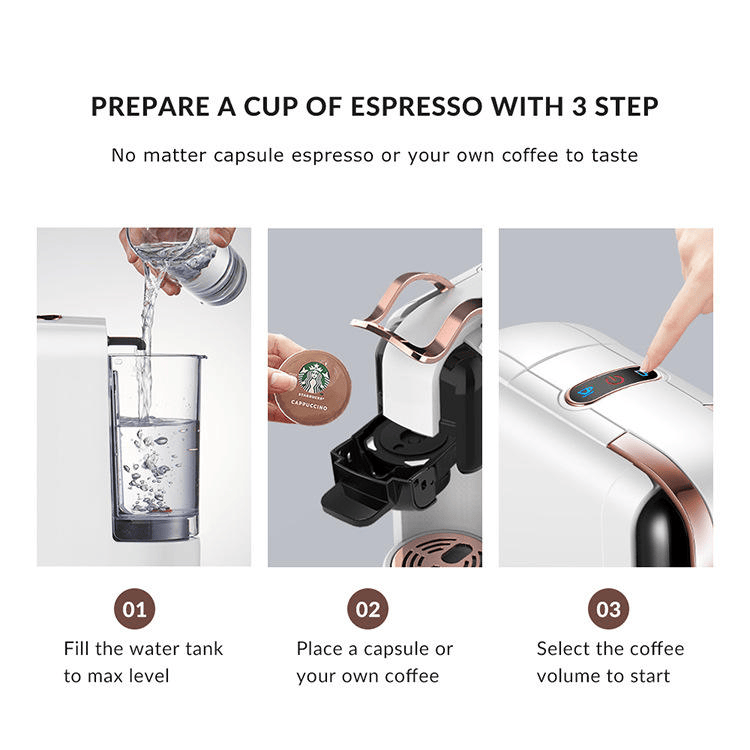 PREPARE A CUP OF ESPRESSO WITH 3 STEP

No matter capsule espresso or your own coffee to taste

STARBUCKS
CAPPUCCINO

01

Fill the water tank to max level

02

Place a capsule or your own coffee

03

Select the coffee volume to start