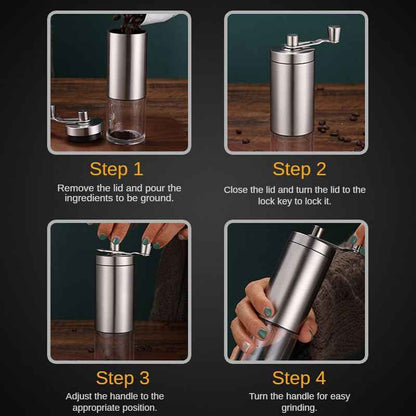 Step 1

Remove the lid and pour the ingredients to be ground.

Step 2

Close the lid and turn the lid to the lock key to lock it.

Step 3

Adjust the handle to the appropriate position.

Step 4

Turn the handle for easy grinding.