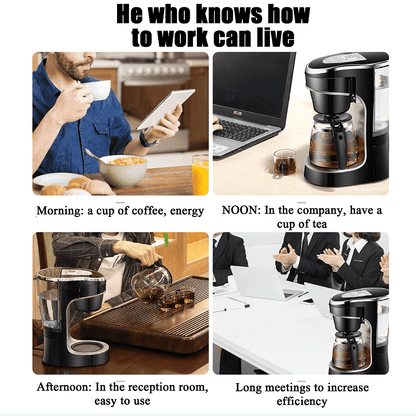 He who knows how to work can live

Morning: a cup of coffee, energy

NOON: In the company, have a cup of tea

Afternoon: In the reception room, easy to use

Long meetings to increase efficiency